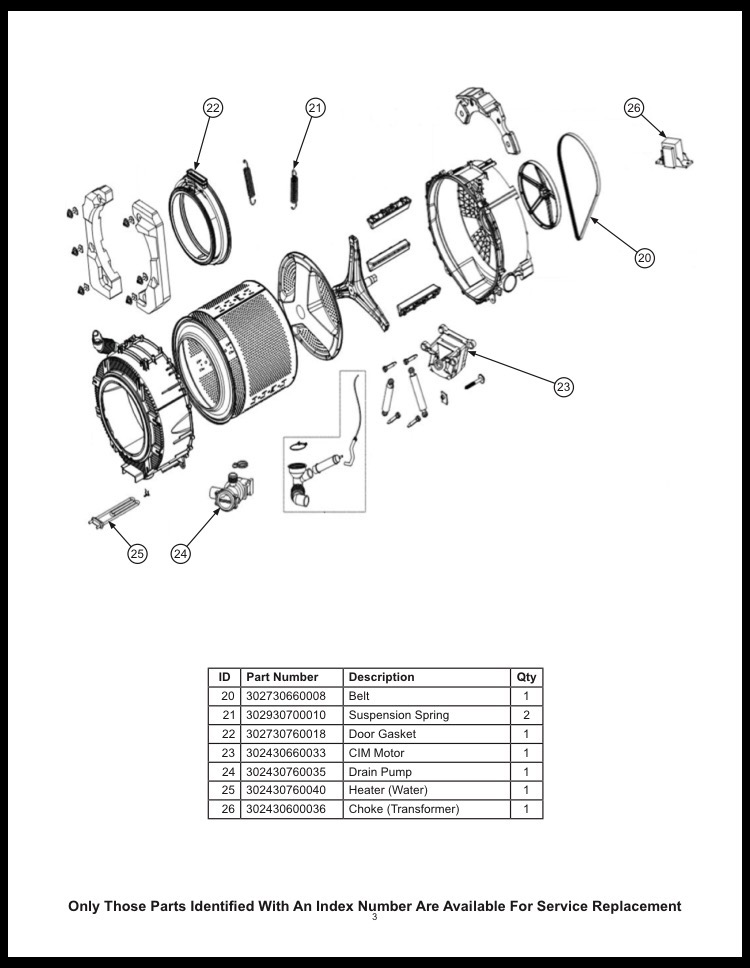 22 21 26 20 23 25 24

| ID | Part Number | Description | Qty |
|---|---|---|---|
| 20 | 302730660008 | Belt | 1 |
| 21 | 302930700010 | Suspension Spring | 2 |
| 22 | 302730760018 | Door Gasket | 1 |
| 23 | 302430660033 | CIM Motor | 1 |
| 24 | 302430760035 | Drain Pump | 1 |
| 25 | 302430760040 | Heater (Water) | 1 |
| 26 | 302430600036 | Choke (Transformer) | 1 |

Only Those Parts Identified With An Index Number Are Available For Service Replacement

3