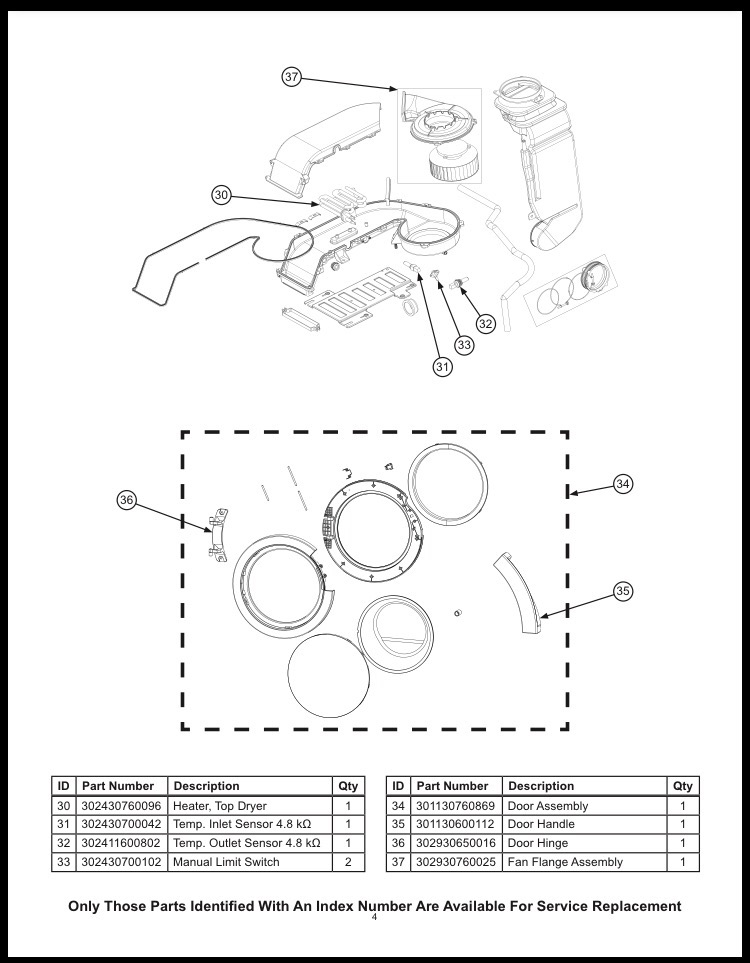 37

30

32

33

31

36

34

35

| ID | Part Number | Description | Qty |
|---|---|---|---|
| 30 | 302430760096 | Heater, Top Dryer | 1 |
| 31 | 302430700042 | Temp. Inlet Sensor 4.8 kΩ | 1 |
| 32 | 302411600802 | Temp. Outlet Sensor 4.8 kΩ | 1 |
| 33 | 302430700102 | Manual Limit Switch | 2 |

| ID | Part Number | Description | Qty |
|---|---|---|---|
| 34 | 301130760869 | Door Assembly | 1 |
| 35 | 301130600112 | Door Handle | 1 |
| 36 | 302930650016 | Door Hinge | 1 |
| 37 | 302930760025 | Fan Flange Assembly | 1 |

Only Those Parts Identified With An Index Number Are Available For Service Replacement

4